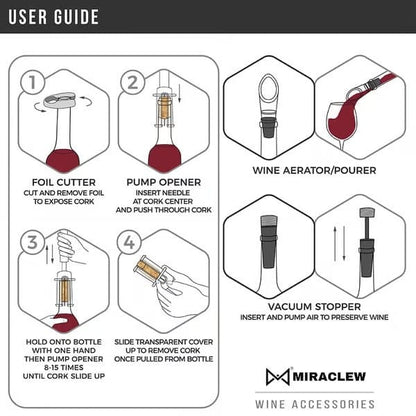 USER GUIDE

1

FOIL CUTTER
CUT AND REMOVE FOIL TO EXPOSE CORK

2

PUMP OPENER
INSERT NEEDLE AT CORK CENTER AND PUSH THROUGH CORK

3

HOLD ONTO BOTTLE WITH ONE HAND THEN PUMP OPENER 8-15 TIMES UNTIL CORK SLIDE UP

4

SLIDE TRANSPARENT COVER UP TO REMOVE CORK ONCE PULLED FROM BOTTLE

WINE AERATOR/POURER

VACUUM STOPPER
INSERT AND PUMP AIR TO PRESERVE WINE

MIRACLEW

WINE ACCESSORIES