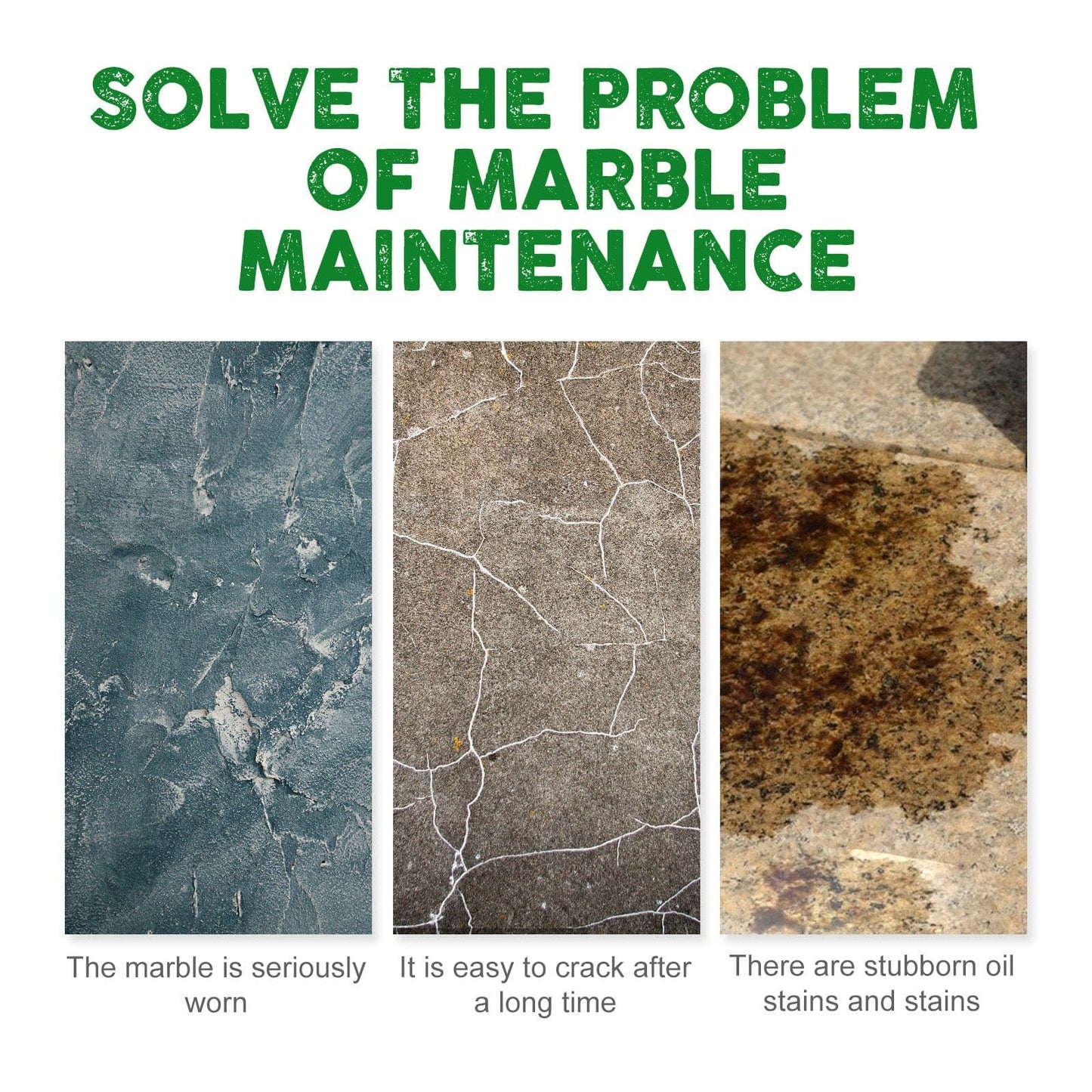 SOLVE THE PROBLEM OF MARBLE MAINTENANCE

The marble is seriously worn

It is easy to crack after a long time

There are stubborn oil stains and stains