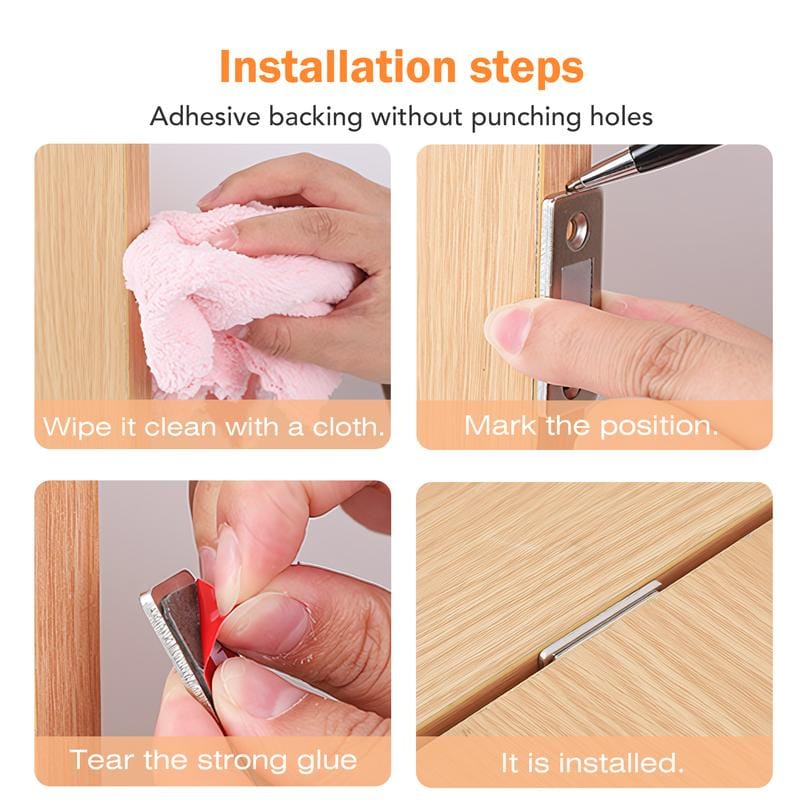 Installation steps

Adhesive backing without punching holes

Wipe it clean with a cloth.

Mark the position.

Tear the strong glue

It is installed.