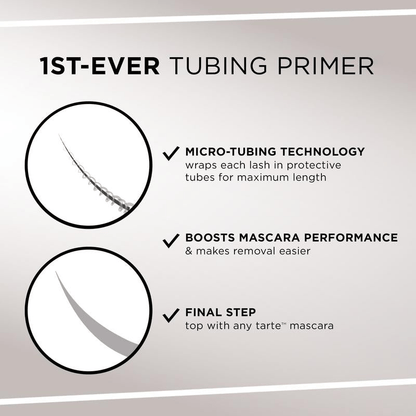 1ST-EVER TUBING PRIMER

✓ MICRO-TUBING TECHNOLOGY
wraps each lash in protective tubes for maximum length

✓ BOOSTS MASCARA PERFORMANCE
& makes removal easier

✓ FINAL STEP
top with any tarte™ mascara