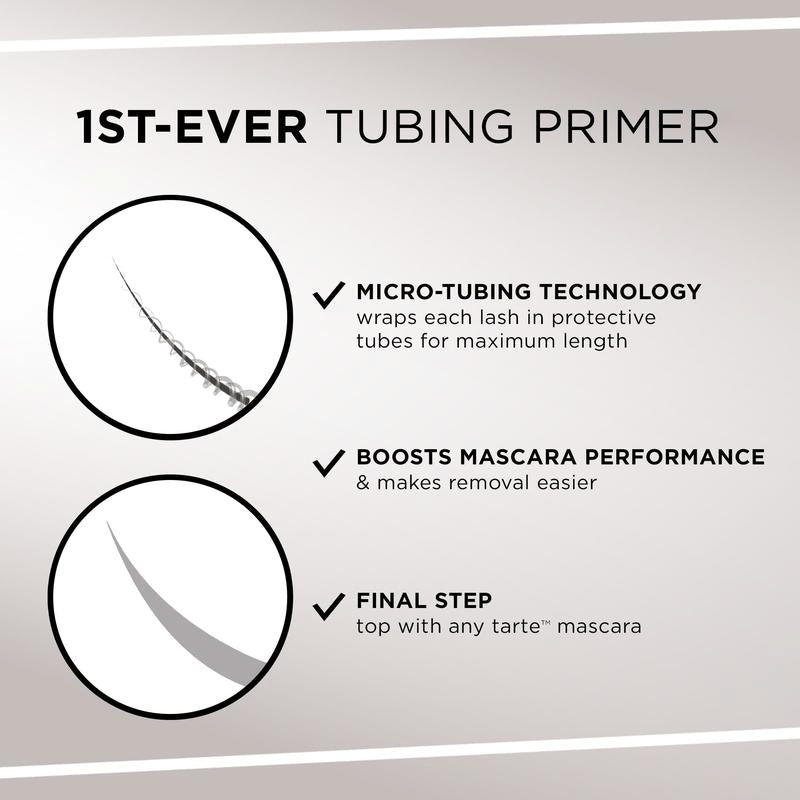 1ST-EVER TUBING PRIMER

✓ MICRO-TUBING TECHNOLOGY
wraps each lash in protective tubes for maximum length

✓ BOOSTS MASCARA PERFORMANCE
& makes removal easier

✓ FINAL STEP
top with any tarte™ mascara