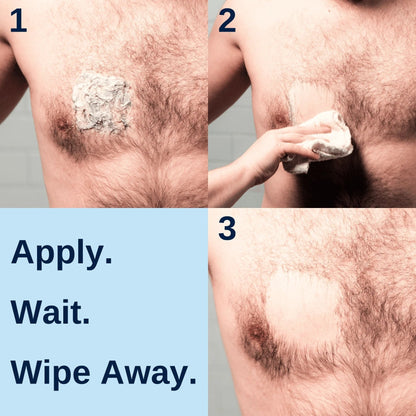 1

2

Apply.

Wait.

Wipe Away.

3