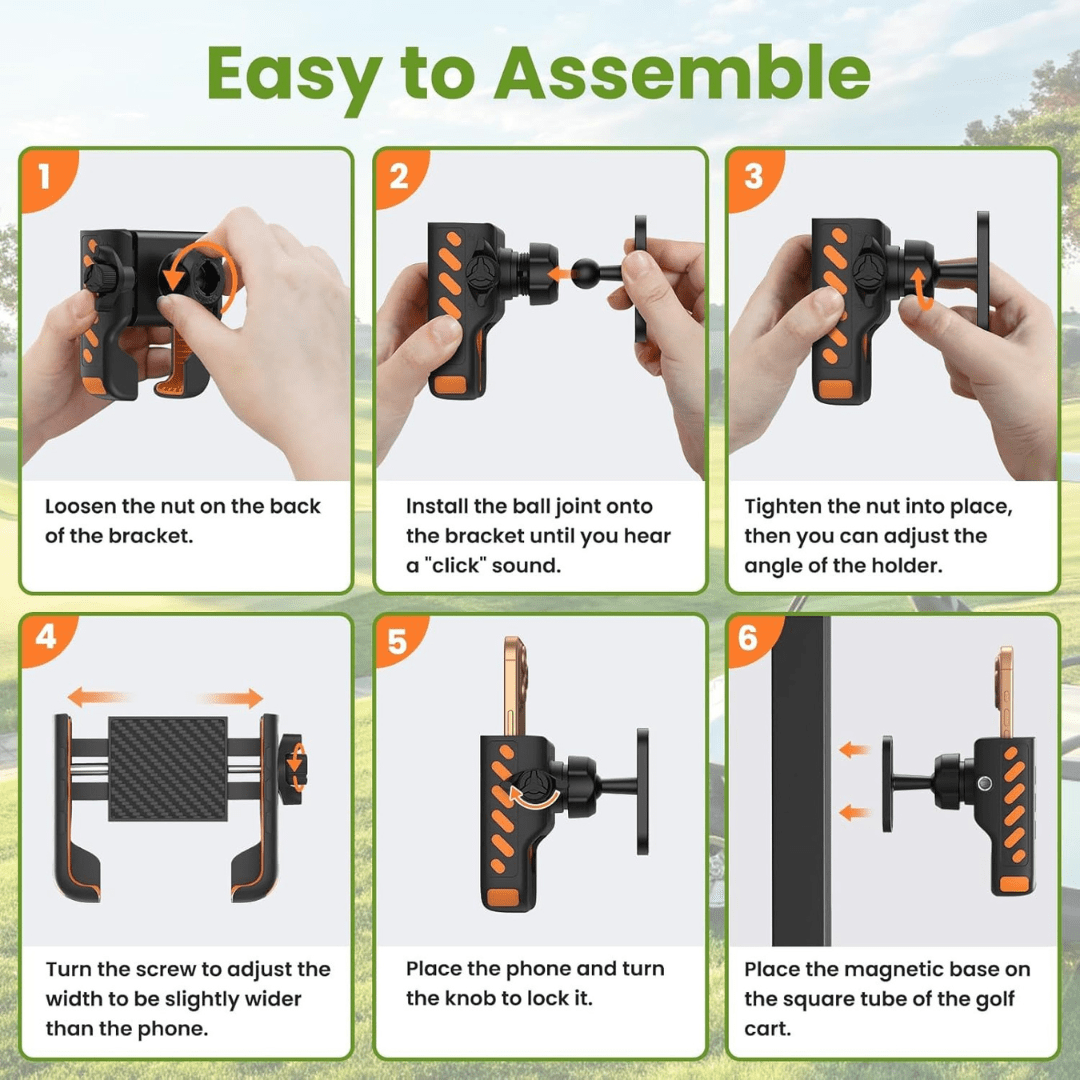 Easy to Assemble

1

Loosen the nut on the back of the bracket.

2

Install the ball joint onto the bracket until you hear a "click" sound.

3

Tighten the nut into place, then you can adjust the angle of the holder.

4

Turn the screw to adjust the width to be slightly wider than the phone.

5

Place the phone and turn the knob to lock it.

6

Place the magnetic base on the square tube of the golf cart.