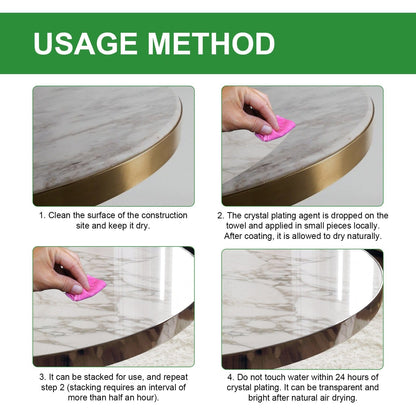 USAGE METHOD

1. Clean the surface of the construction site and keep it dry.

2. The crystal plating agent is dropped on the towel and applied in small pieces locally. After coating, it is allowed to dry naturally.

3. It can be stacked for use, and repeat step 2 (stacking requires an interval of more than half an hour).

4. Do not touch water within 24 hours of crystal plating. It can be transparent and bright after natural air drying.