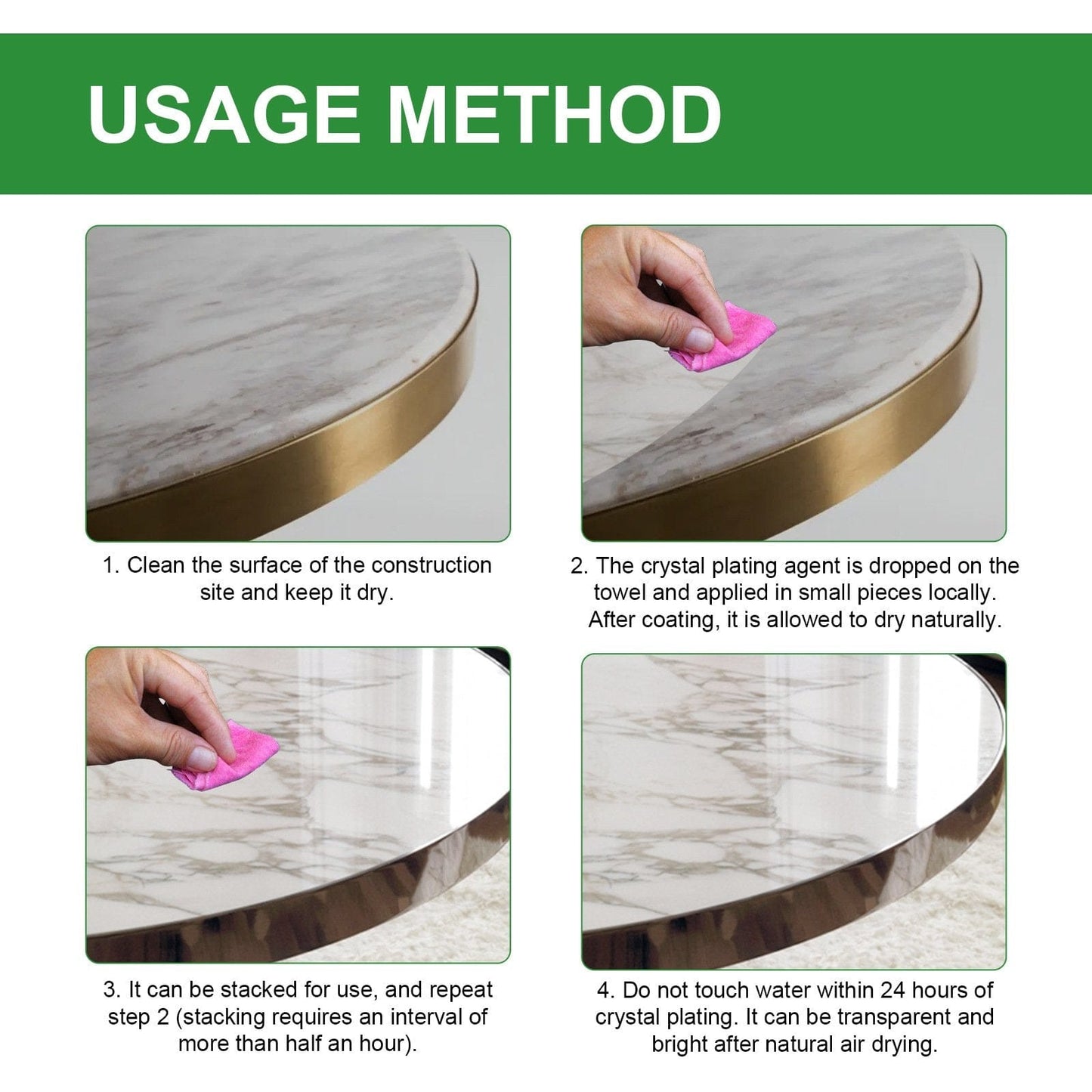 USAGE METHOD

1. Clean the surface of the construction site and keep it dry.

2. The crystal plating agent is dropped on the towel and applied in small pieces locally. After coating, it is allowed to dry naturally.

3. It can be stacked for use, and repeat step 2 (stacking requires an interval of more than half an hour).

4. Do not touch water within 24 hours of crystal plating. It can be transparent and bright after natural air drying.