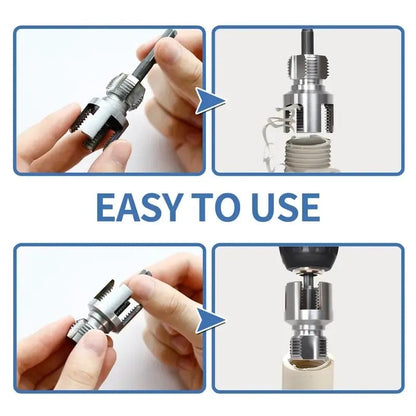 EASY TO USE