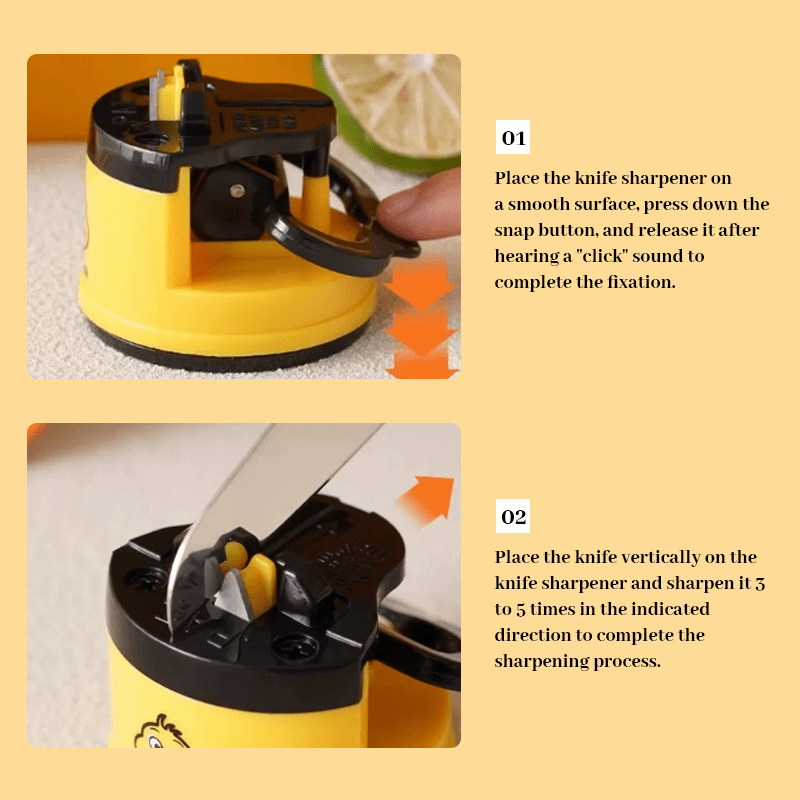 01

Place the knife sharpener on a smooth surface, press down the snap button, and release it after hearing a "click" sound to complete the fixation.

02

Place the knife vertically on the knife sharpener and sharpen it 3 to 5 times in the indicated direction to complete the sharpening process.