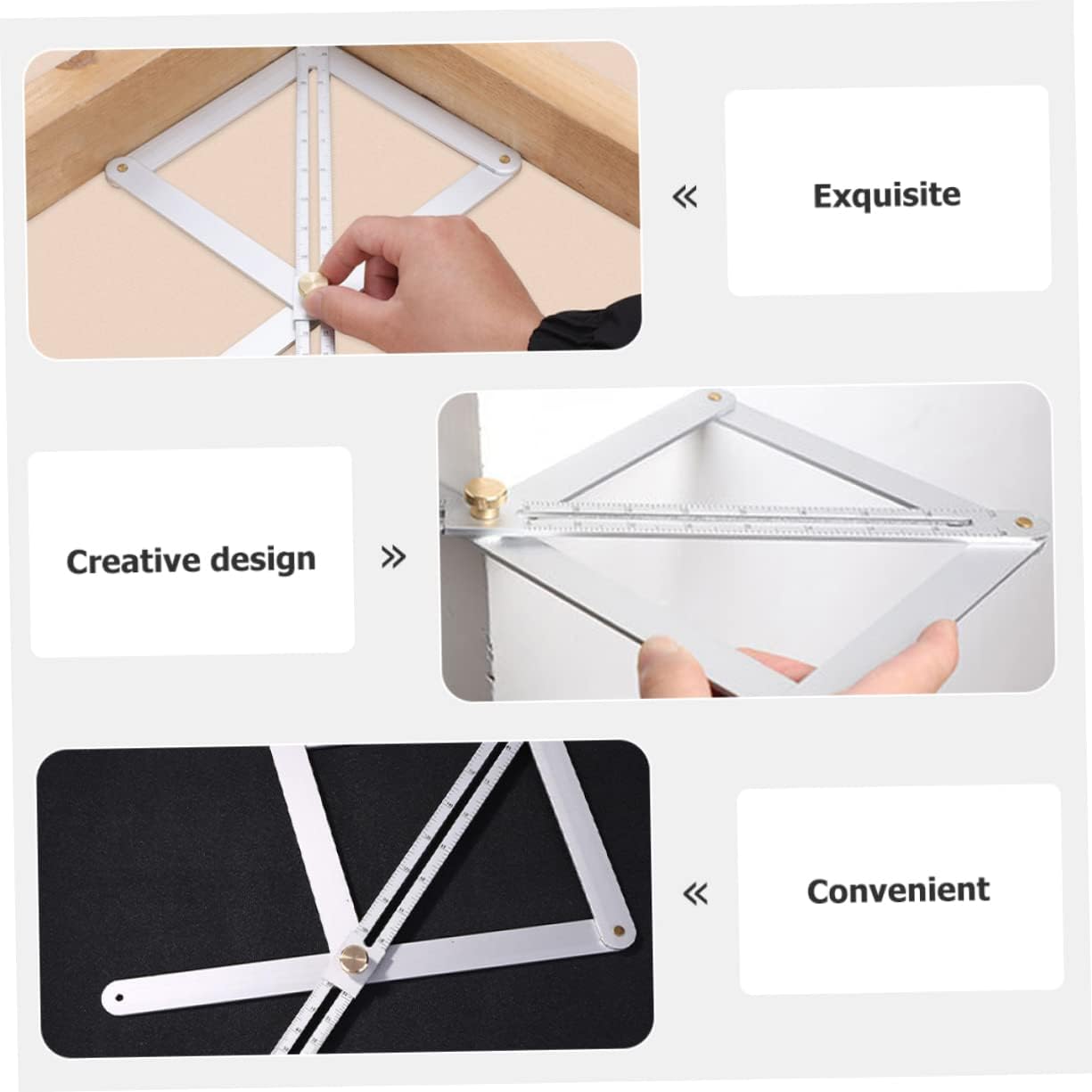 «

Exquisite

Creative design

»

«

Convenient