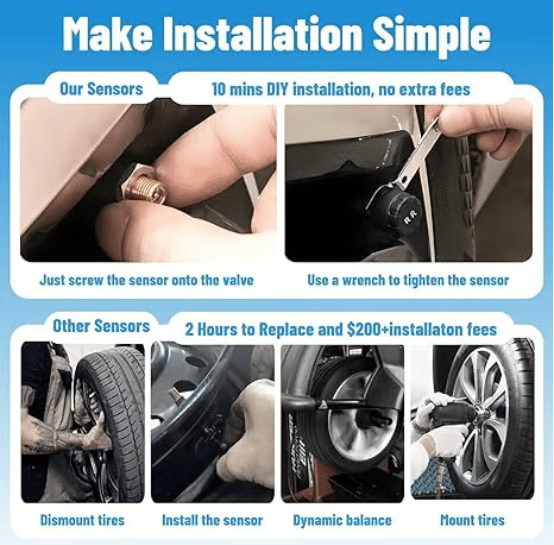 Make Installation Simple

Our Sensors

10 mins DIY installation, no extra fees

R R

Just screw the sensor onto the valve

Use a wrench to tighten the sensor

Other Sensors

2 Hours to Replace and $200+installaton fees

Dismount tires

Install the sensor

Dynamic balance

Mount tires